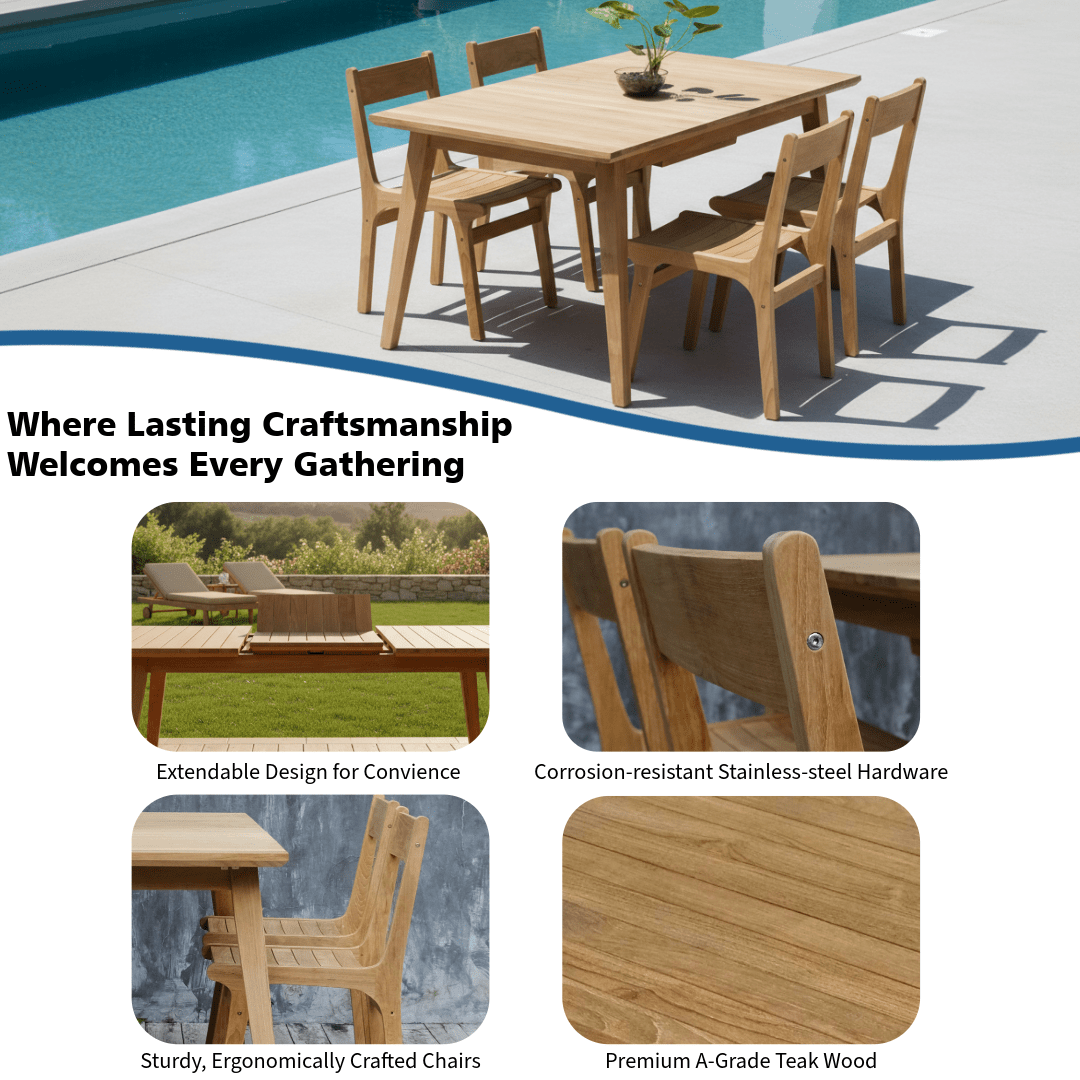 Where Lasting Craftsmanship Welcomes Every Gathering

Extendable Design for Convience

Corrosion-resistant Stainless-steel Hardware

Sturdy, Ergonomically Crafted Chairs

Premium A-Grade Teak Wood