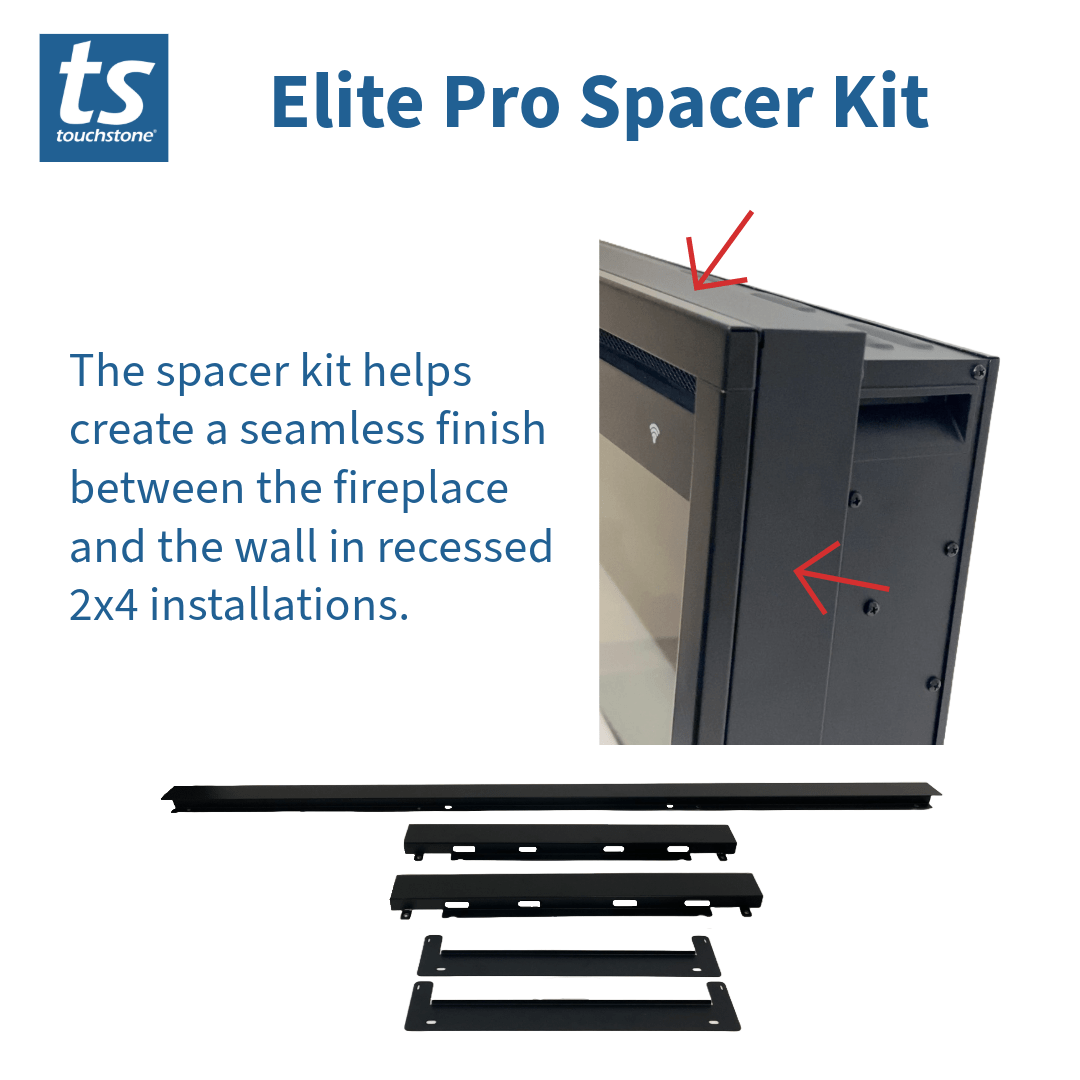 ts
touchstone®

Elite Pro Spacer Kit

The spacer kit helps create a seamless finish between the fireplace and the wall in recessed 2x4 installations.