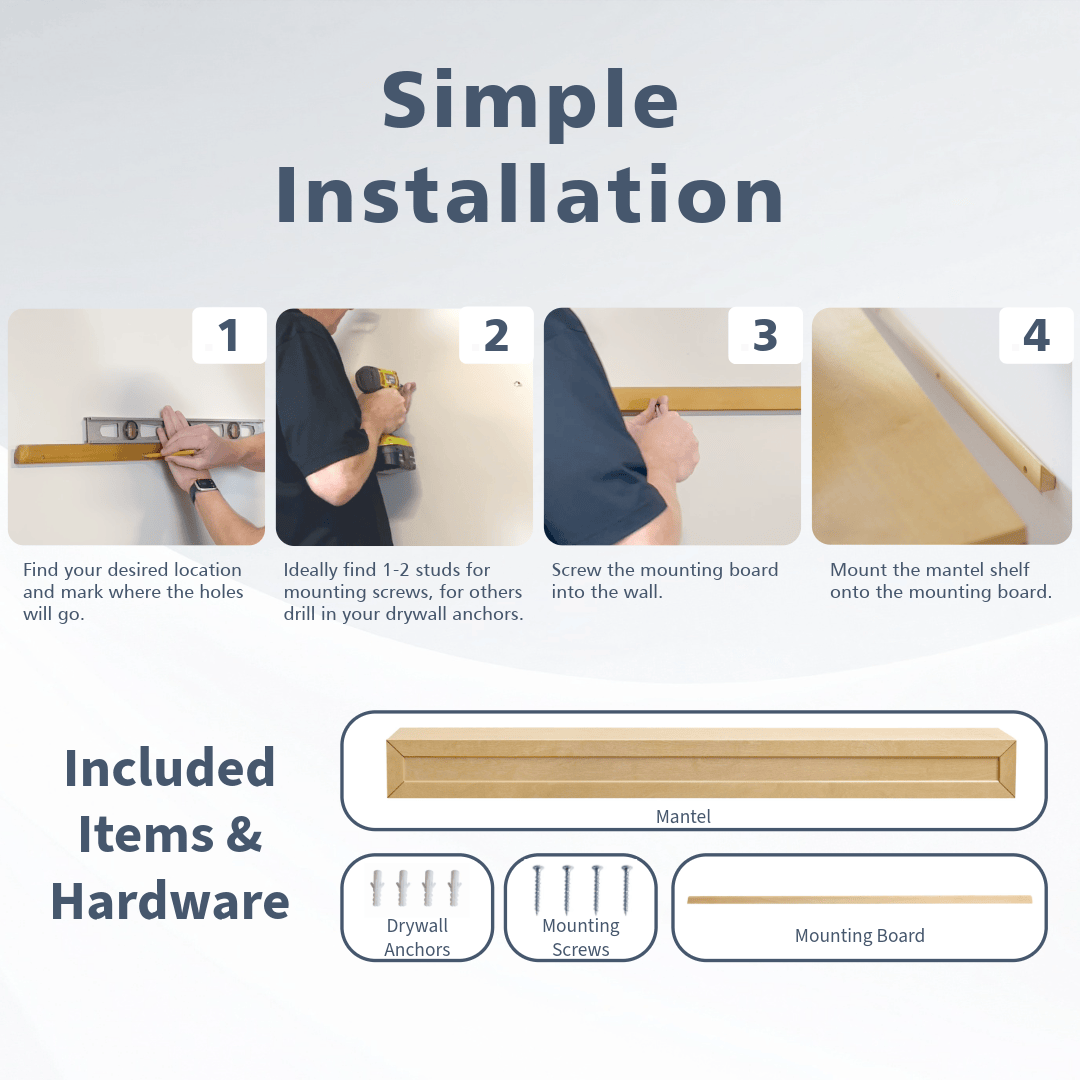 Simple Installation

1

Find your desired location and mark where the holes will go.

2

Ideally find 1-2 studs for mounting screws, for others drill in your drywall anchors.

3

Screw the mounting board into the wall.

4

Mount the mantel shelf onto the mounting board.

Included Items & Hardware

Mantel

Drywall Anchors

Mounting Screws

Mounting Board