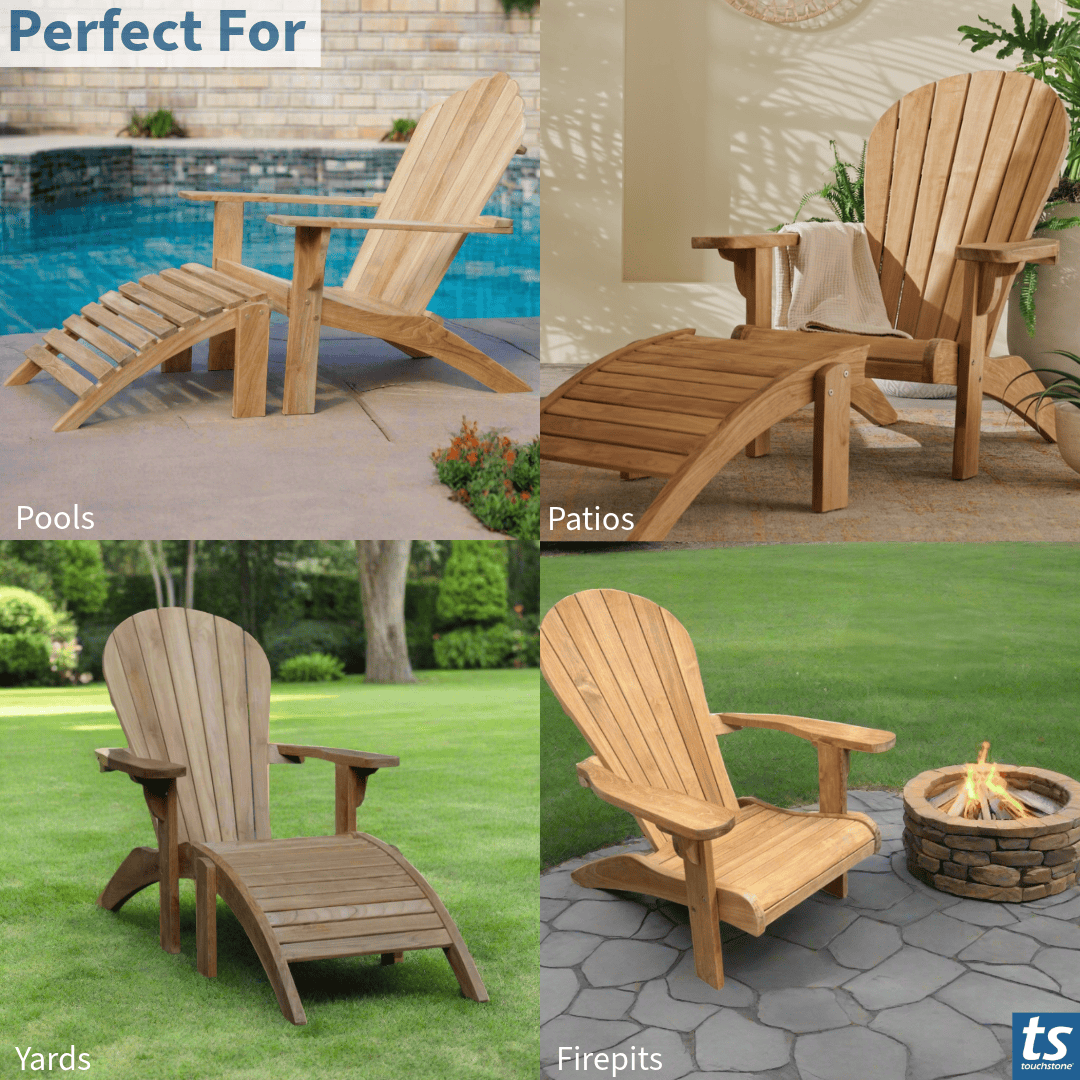 Perfect For

Pools

Patios

Yards

Firepits

ts
touchstone