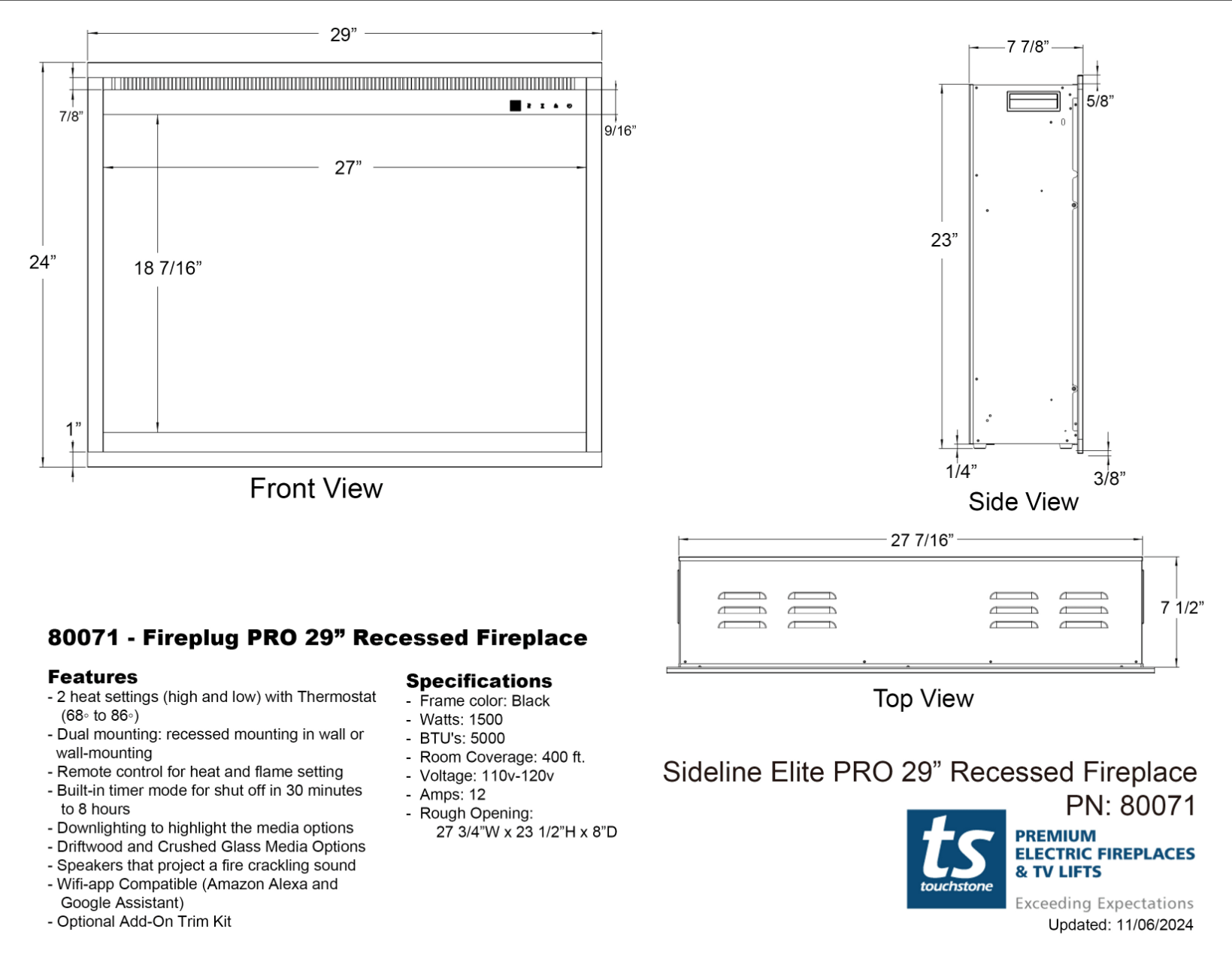 29”

7/8”

9/16”

27”

24”

18 7/16”

1”

Front View

7 7/8”

5/8”

23”

1/4”

3/8”

Side View

27 7/16”

7 1/2”

Top View

80071 - Fireplug PRO 29” Recessed Fireplace

Features
- 2 heat settings (high and low) with Thermostat (68◦ to 86◦)
- Dual mounting: recessed mounting in wall or wall-mounting
- Remote control for heat and flame setting
- Built-in timer mode for shut off in 30 minutes to 8 hours
- Downlighting to highlight the media options
- Driftwood and Crushed Glass Media Options
- Speakers that project a fire crackling sound
- Wifi-app Compatible (Amazon Alexa and Google Assistant)
- Optional Add-On Trim Kit

Specifications
- Frame color: Black
- Watts: 1500
- BTU's: 5000
- Room Coverage: 400 ft.
- Voltage: 110v-120v
- Amps: 12
- Rough Opening: 27 3/4”W x 23 1/2”H x 8”D

Sideline Elite PRO 29” Recessed Fireplace
PN: 80071

ts
touchstone

PREMIUM
ELECTRIC FIREPLACES
& TV LIFTS

Exceeding Expectations

Updated: 11/06/2024